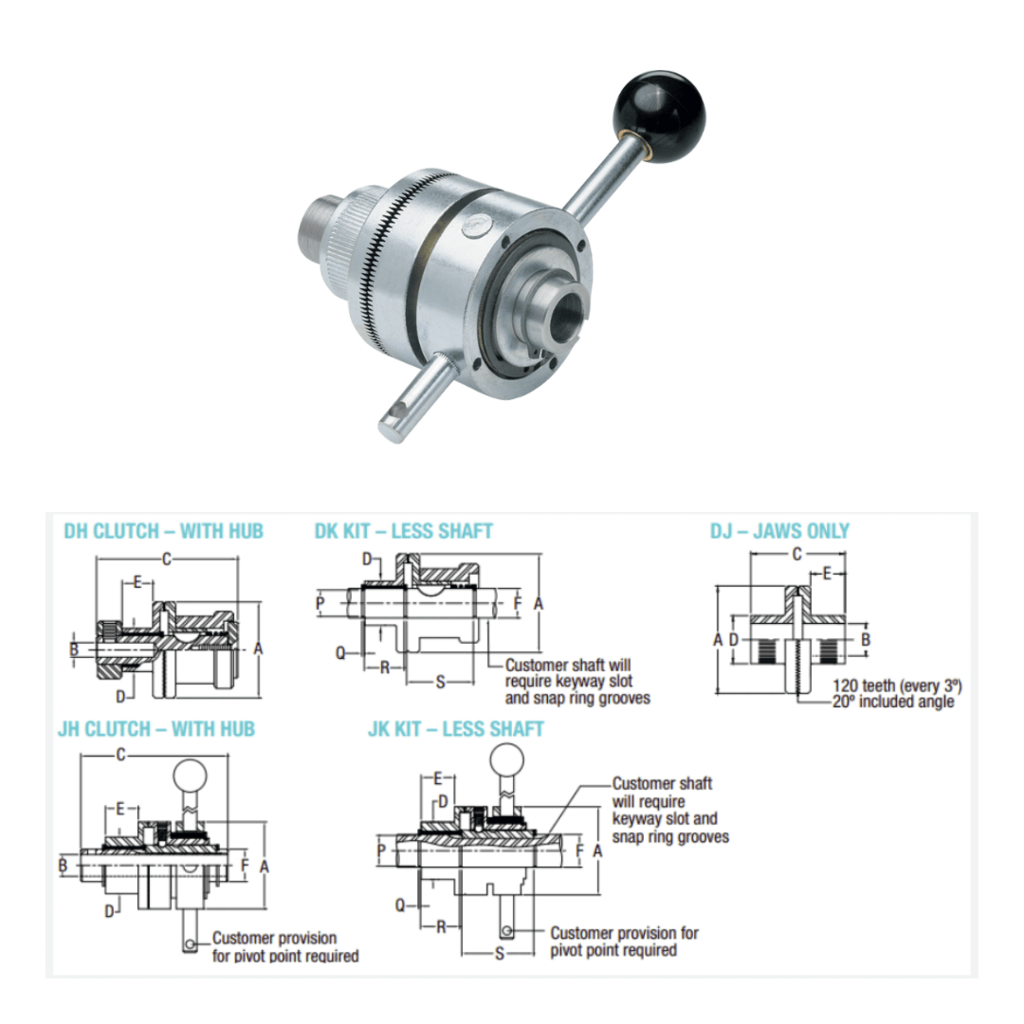 DH CLUTCH – WITH HUB

C
E
B
A
D

DK KIT – LESS SHAFT

D
P
F
A
Q
R
S
Customer shaft will require keyway slot and snap ring grooves

DJ – JAWS ONLY

C
E
A
D
B
120 teeth (every 3º)
20º included angle

JH CLUTCH – WITH HUB

C
E
B
F
A
D
Customer provision for pivot point required

JK KIT – LESS SHAFT

E
D
P
F
A
Q
R
S
Customer shaft will require keyway slot and snap ring grooves
Customer provision for pivot point required